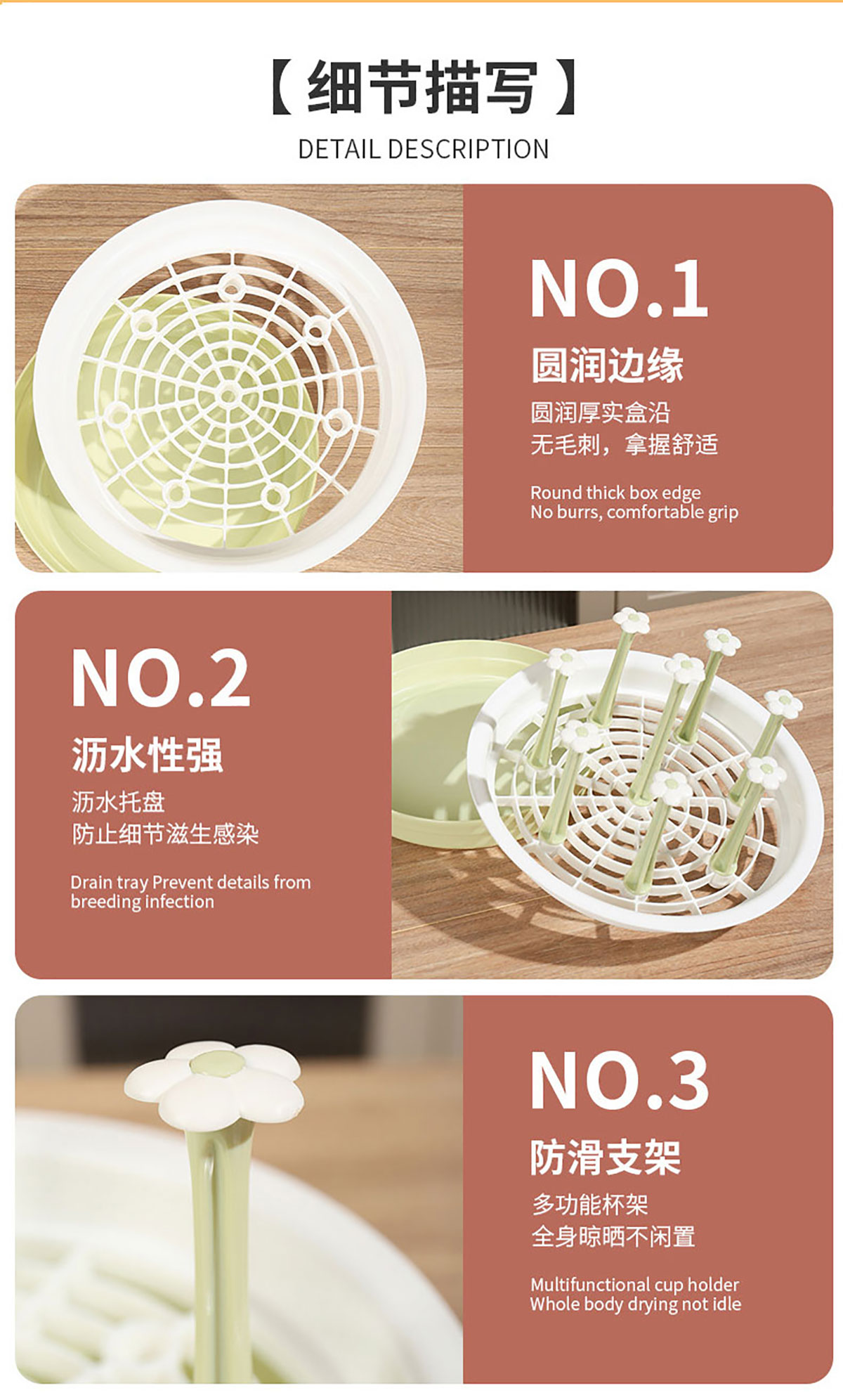 【细节描写】

DETAIL DESCRIPTION

NO.1

圆润边缘

圆润厚实盒沿
无毛刺，拿握舒适

Round thick box edge
No burrs, comfortable grip

NO.2

沥水性强

沥水托盘
防止细节滋生感染

Drain tray Prevent details from breeding infection

NO.3

防滑支架

多功能杯架
全身晾晒不闲置

Multifunctional cup holder
Whole body drying not idle