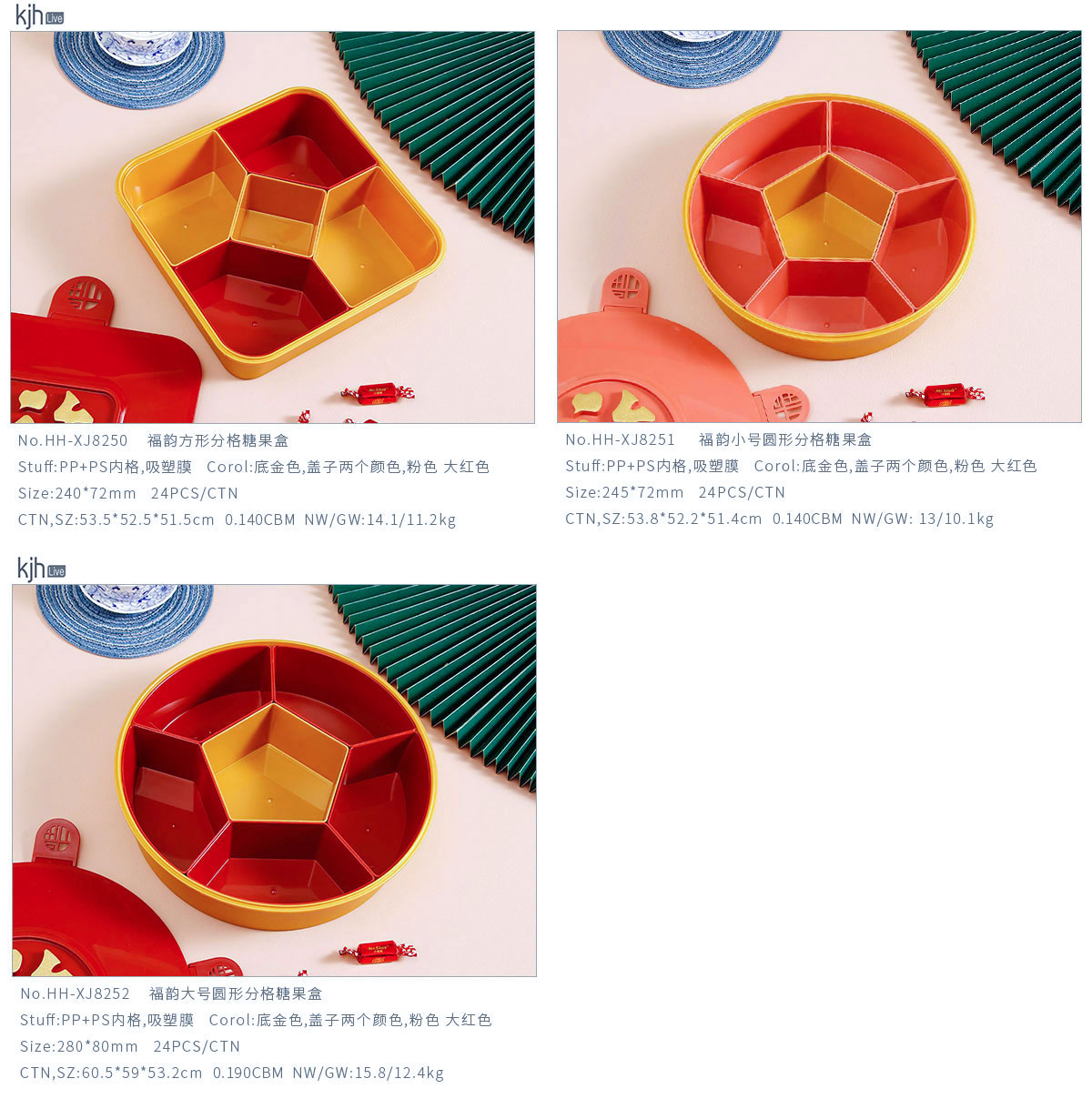 kjh Live

No.HH-XJ8250 福韵方形分格糖果盒
Stuff:PP+PS内格,吸塑膜 Corol:底金色,盖子两个颜色,粉色 大红色
Size:240*72mm 24PCS/CTN
CTN,SZ:53.5*52.5*51.5cm 0.140CBM NW/GW:14.1/11.2kg

No.HH-XJ8251 福韵小号圆形分格糖果盒
Stuff:PP+PS内格,吸塑膜 Corol:底金色,盖子两个颜色,粉色 大红色
Size:245*72mm 24PCS/CTN
CTN,SZ:53.8*52.2*51.4cm 0.140CBM NW/GW: 13/10.1kg

kjh Live

No.HH-XJ8252 福韵大号圆形分格糖果盒
Stuff:PP+PS内格,吸塑膜 Corol:底金色,盖子两个颜色,粉色 大红色
Size:280*80mm 24PCS/CTN
CTN,SZ:60.5*59*53.2cm 0.190CBM NW/GW:15.8/12.4kg